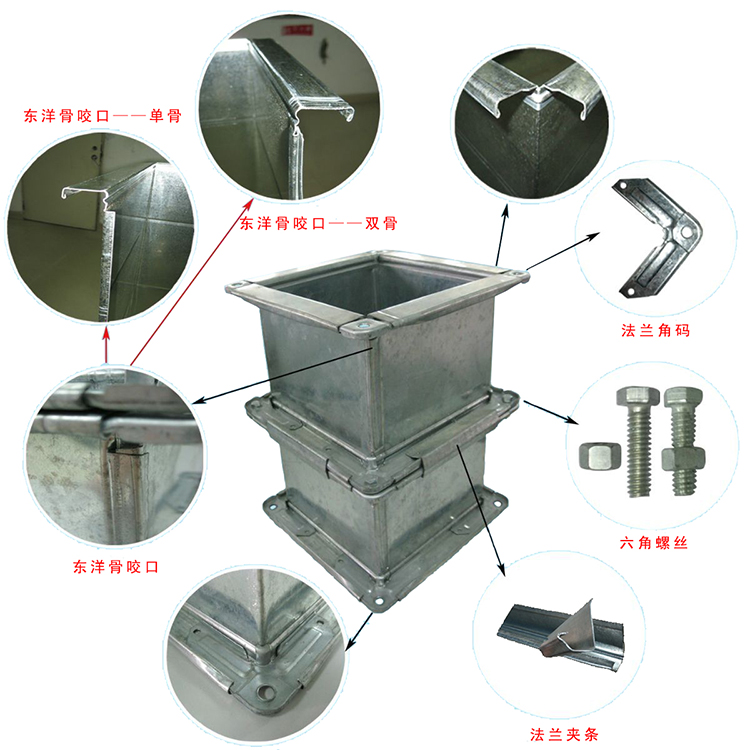 东洋骨咬口——单骨

东洋骨咬口——双骨

法兰角码

六角螺丝

东洋骨咬口

法兰夹条